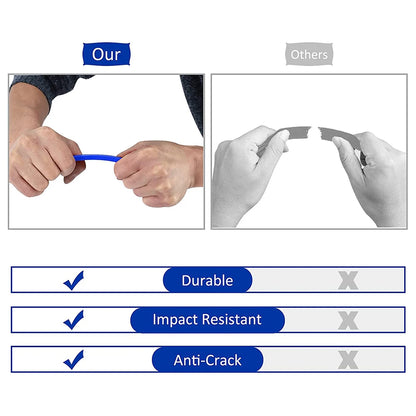 Our

Others

✓ Durable X

✓ Impact Resistant X

✓ Anti-Crack X