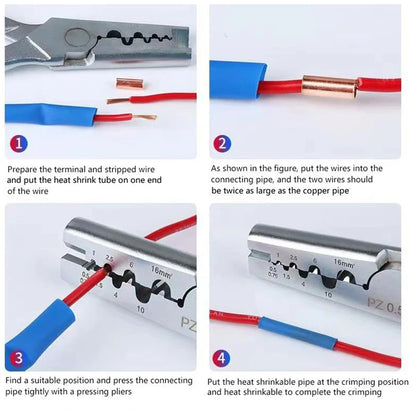 1

Prepare the terminal and stripped wire and put the heat shrink tube on one end of the wire

2

As shown in the figure, put the wires into the connecting pipe, and the two wires should be twice as large as the copper pipe

1 2.5 6 16mm²
0.5 0.75 1.5 4 10
PZ

3

Find a suitable position and press the connecting pipe tightly with a pressing pliers

1 2.5 6 16mm²
0.5 0.75 1.5 4 10
PZ 0.5

4

Put the heat shrinkable pipe at the crimping position and heat shrinkable to complete the crimping