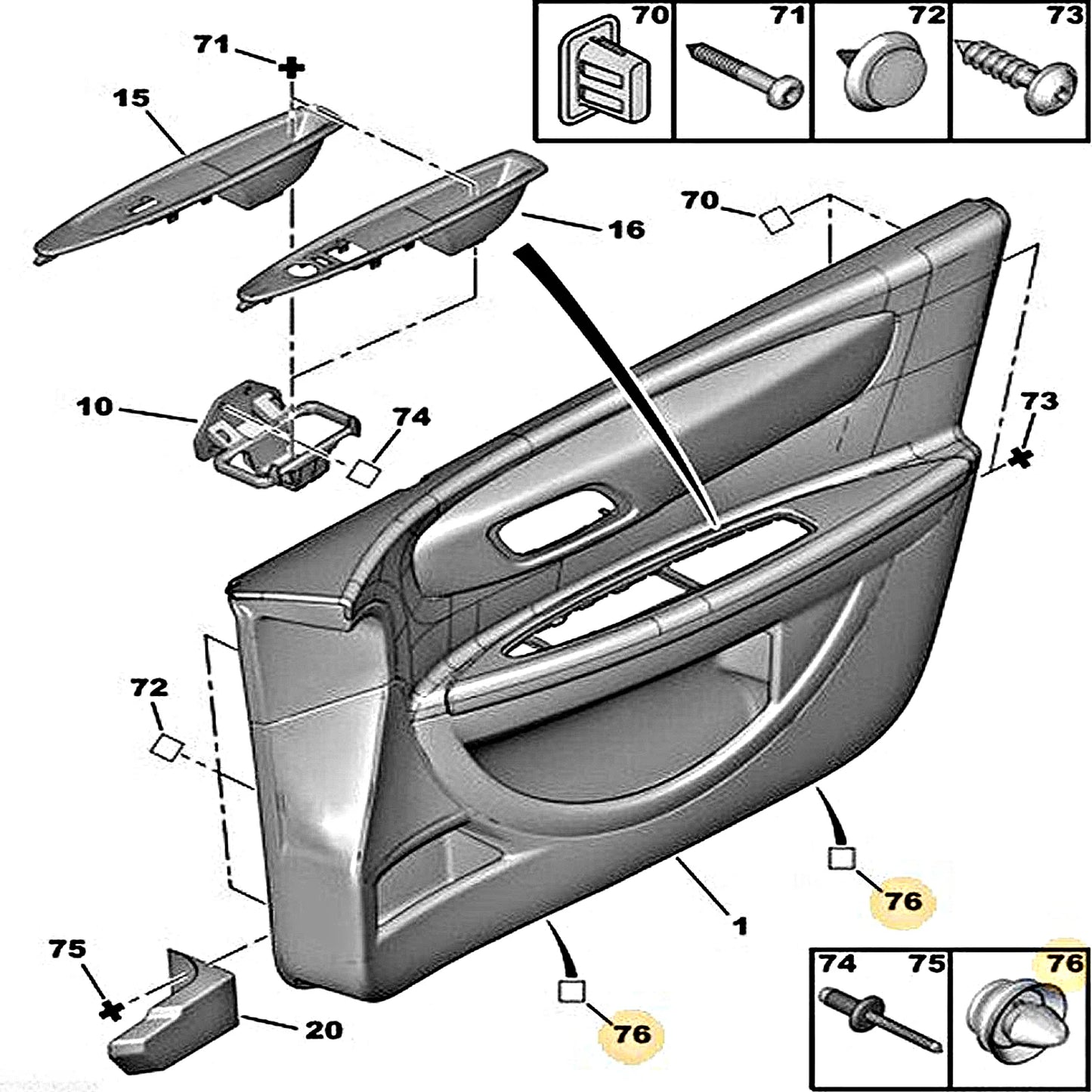 70 71 72 73

71

15

16

70

10

74

73

72

1

76

75

20

76

74 75 76