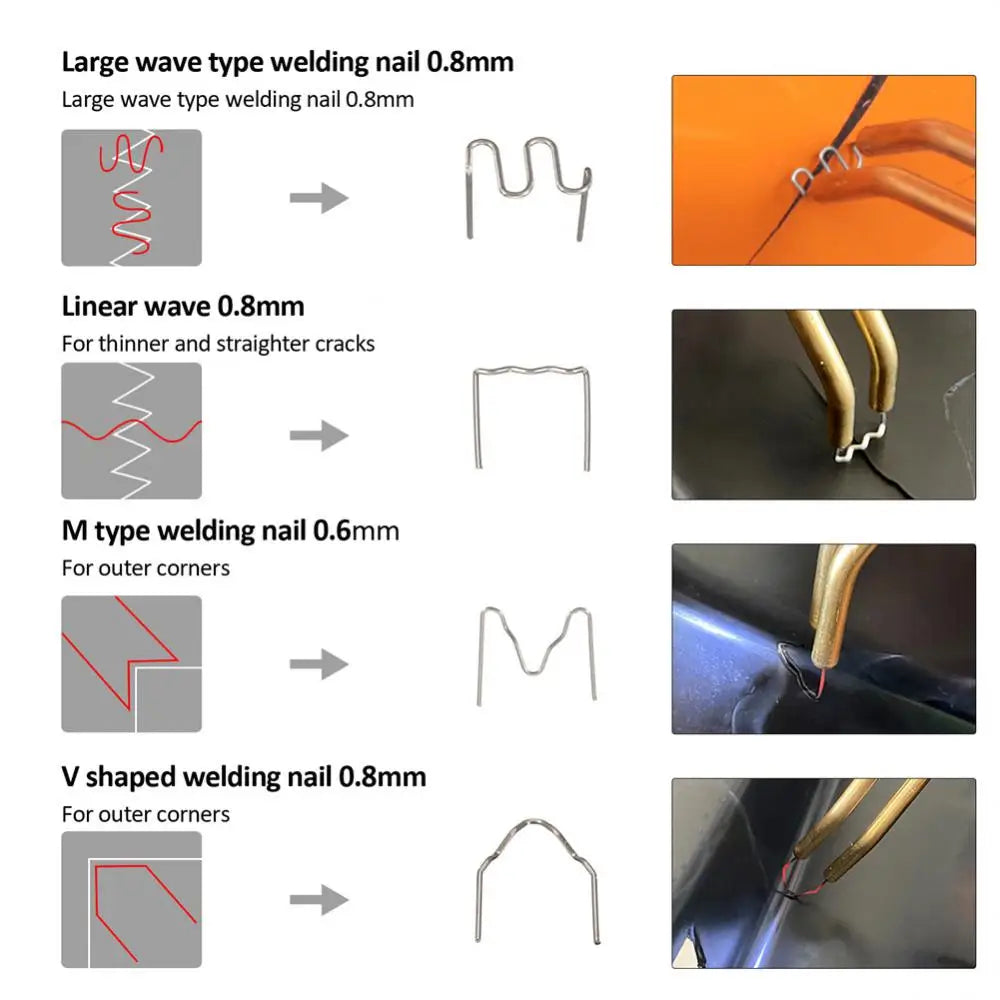 Large wave type welding nail 0.8mm
Large wave type welding nail 0.8mm

Linear wave 0.8mm
For thinner and straighter cracks

M type welding nail 0.6mm
For outer corners

V shaped welding nail 0.8mm
For outer corners