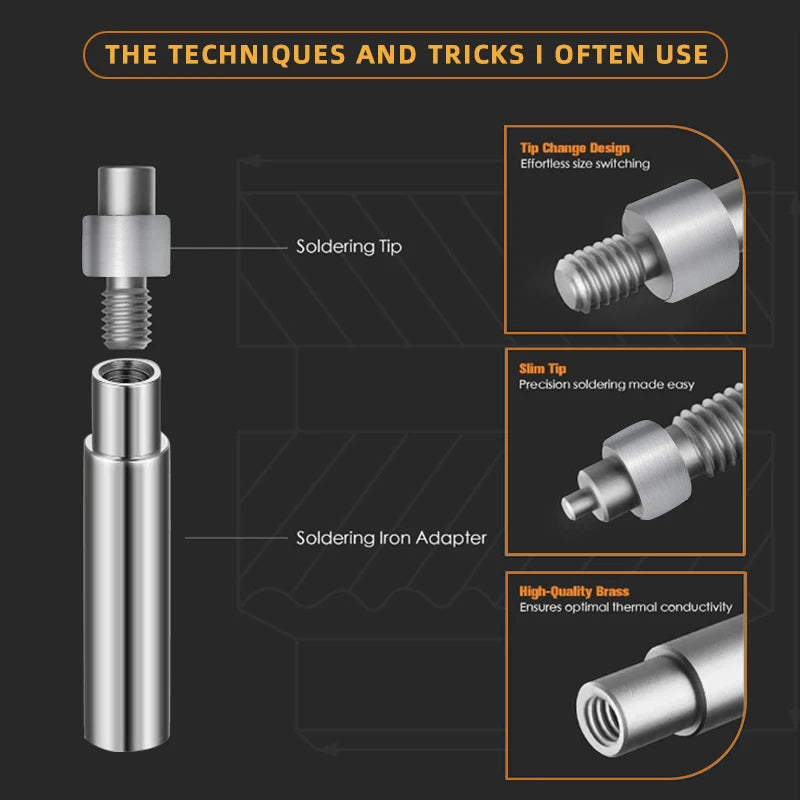 THE TECHNIQUES AND TRICKS I OFTEN USE

Soldering Tip

Soldering Iron Adapter

Tip Change Design
Effortless size switching

Slim Tip
Precision soldering made easy

High-Quality Brass
Ensures optimal thermal conductivity