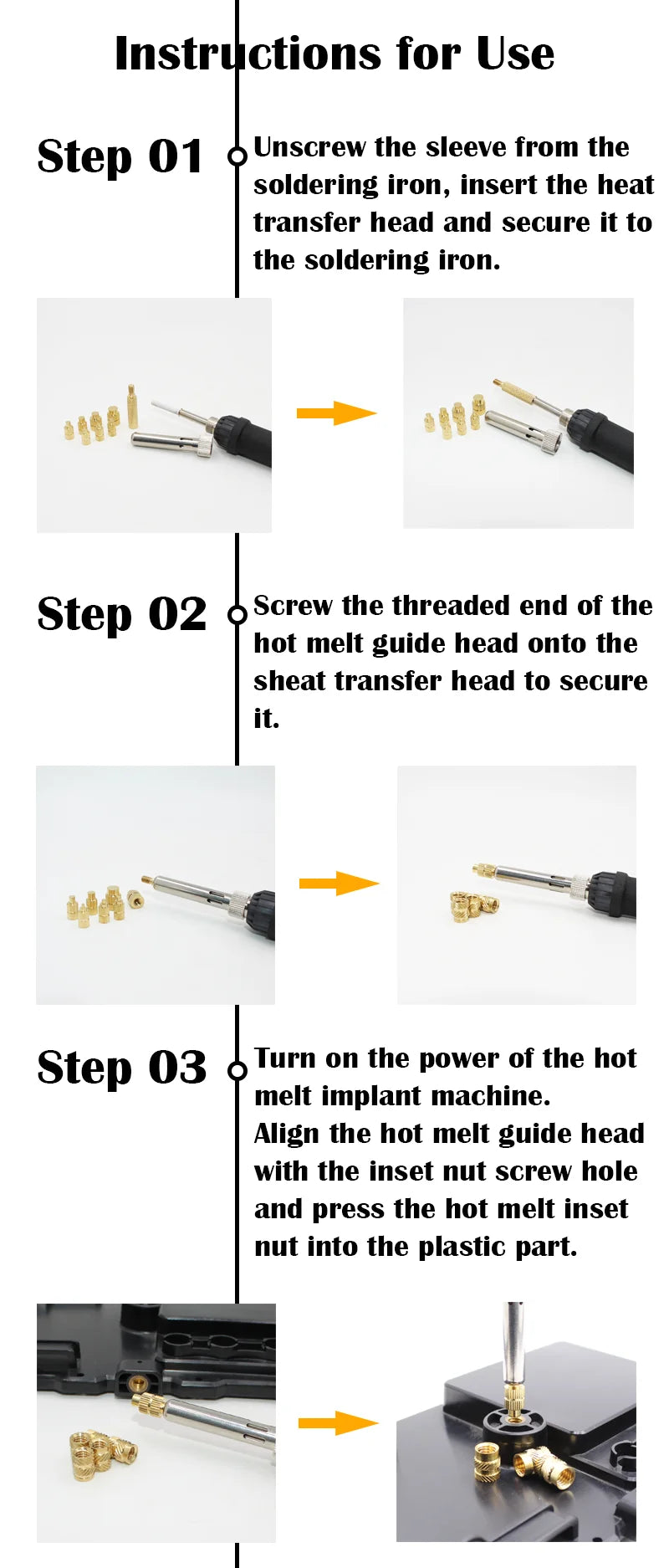 Instructions for Use

Step 01

Unscrew the sleeve from the soldering iron, insert the heat transfer head and secure it to the soldering iron.

Step 02

Screw the threaded end of the hot melt guide head onto the sheat transfer head to secure it.

Step 03

Turn on the power of the hot melt implant machine.
Align the hot melt guide head with the inset nut screw hole and press the hot melt inset nut into the plastic part.