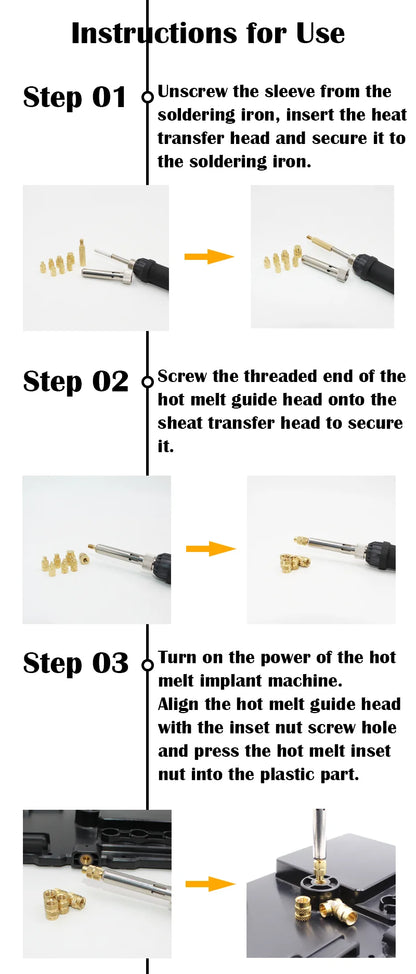 Instructions for Use

Step 01

Unscrew the sleeve from the soldering iron, insert the heat transfer head and secure it to the soldering iron.

Step 02

Screw the threaded end of the hot melt guide head onto the sheat transfer head to secure it.

Step 03

Turn on the power of the hot melt implant machine.
Align the hot melt guide head with the inset nut screw hole and press the hot melt inset nut into the plastic part.