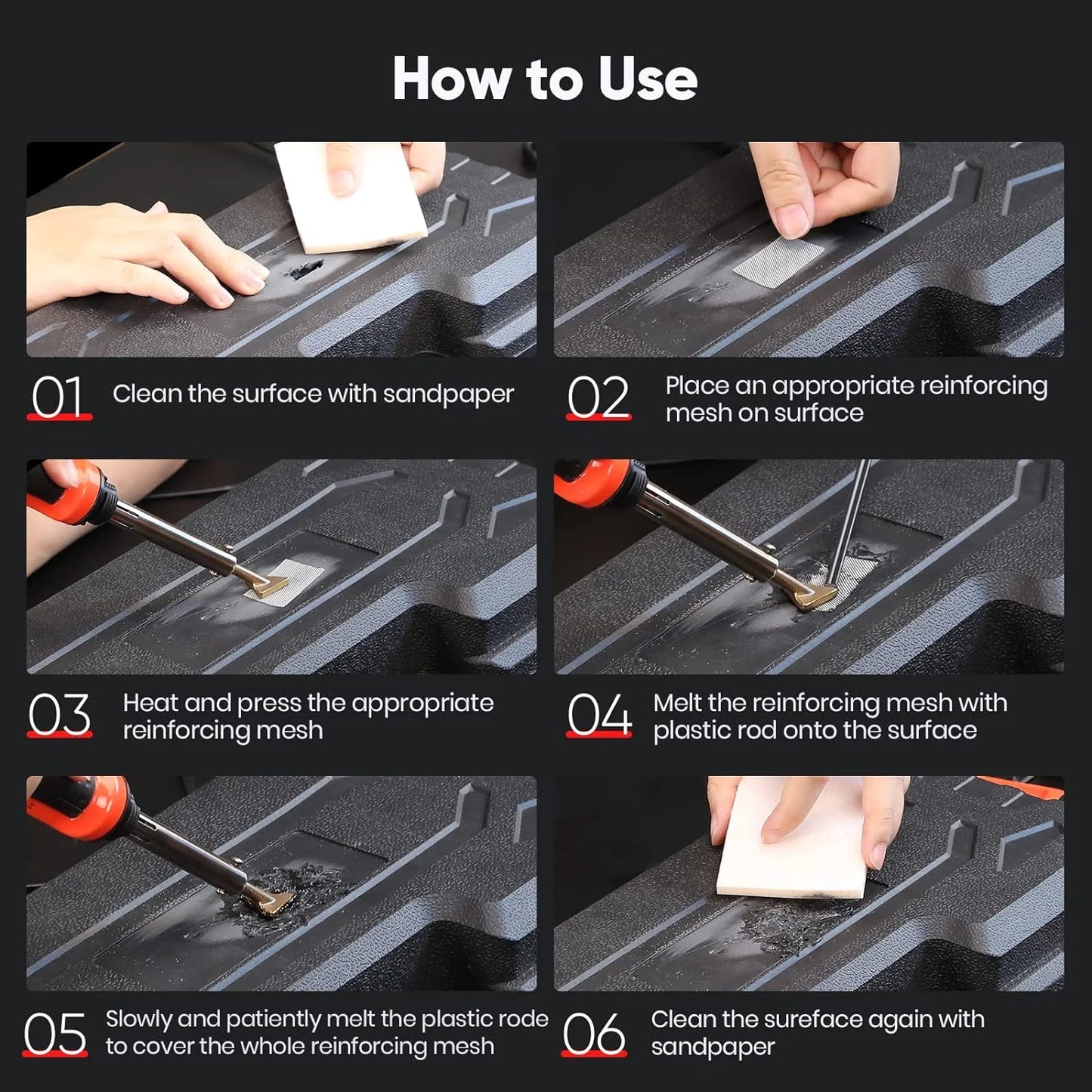 How to Use

01 Clean the surface with sandpaper

02 Place an appropriate reinforcing mesh on surface

03 Heat and press the appropriate reinforcing mesh

04 Melt the reinforcing mesh with plastic rod onto the surface

05 Slowly and patiently melt the plastic rode to cover the whole reinforcing mesh

06 Clean the sureface again with sandpaper