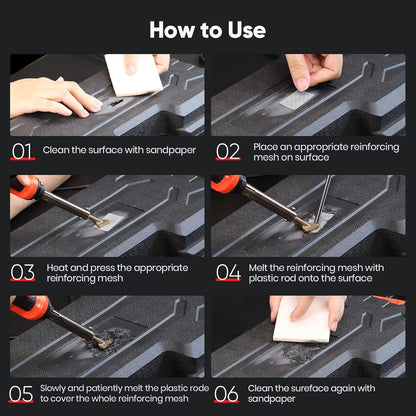 How to Use

01 Clean the surface with sandpaper

02 Place an appropriate reinforcing mesh on surface

03 Heat and press the appropriate reinforcing mesh

04 Melt the reinforcing mesh with plastic rod onto the surface

05 Slowly and patiently melt the plastic rode to cover the whole reinforcing mesh

06 Clean the sureface again with sandpaper