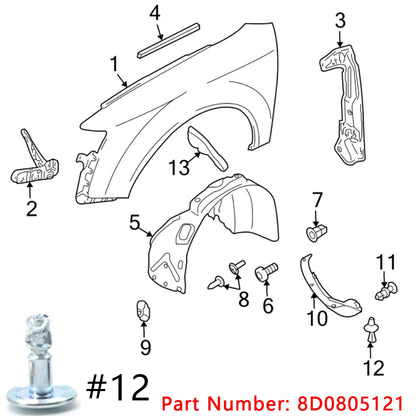 4
3
1
2
13
5
7
11
8
6
10
9
12
#12
Part Number: 8D0805121