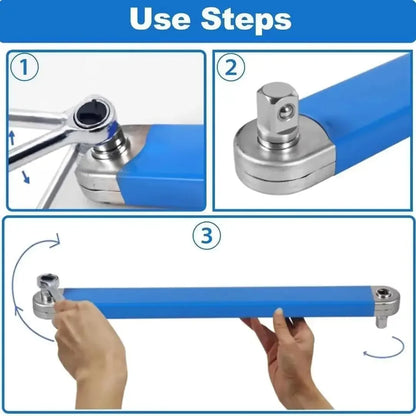 Use Steps

1

2

3