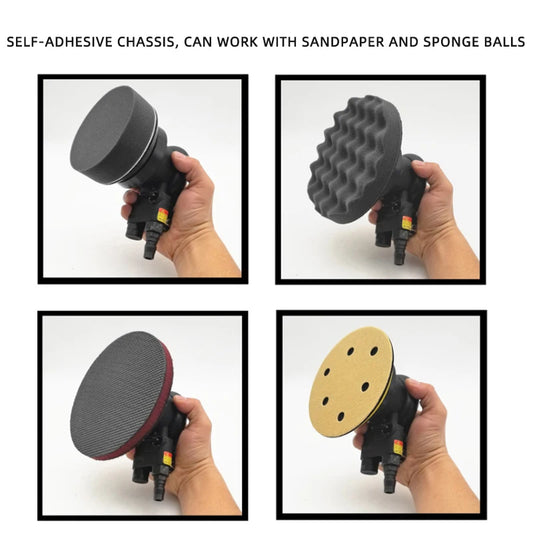 SELF-ADHESIVE CHASSIS, CAN WORK WITH SANDPAPER AND SPONGE BALLS