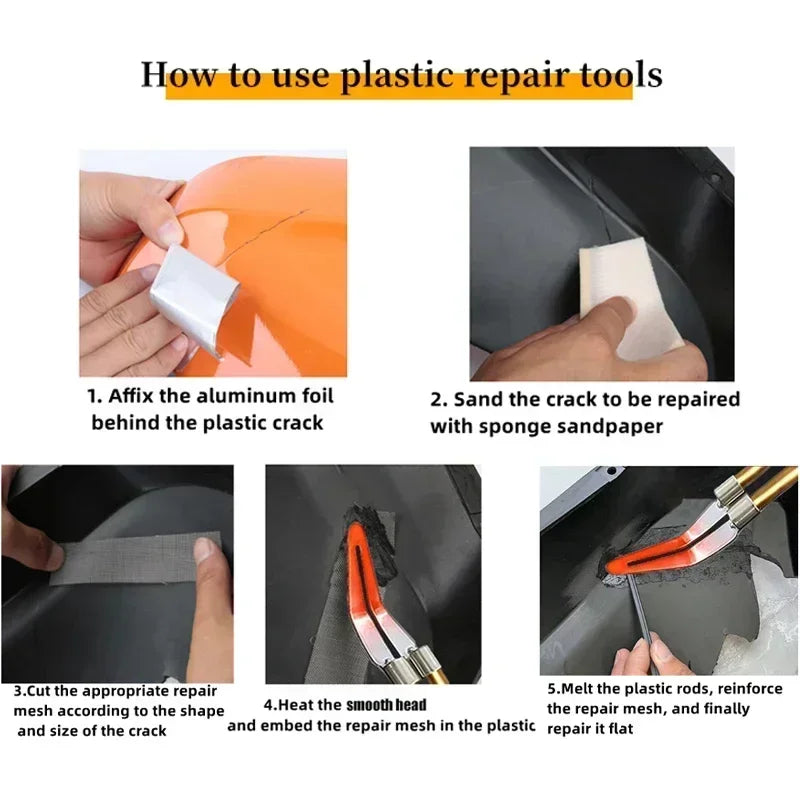 How to use plastic repair tools

1. Affix the aluminum foil behind the plastic crack

2. Sand the crack to be repaired with sponge sandpaper

3.Cut the appropriate repair mesh according to the shape and size of the crack

4.Heat the smooth head and embed the repair mesh in the plastic

5.Melt the plastic rods, reinforce the repair mesh, and finally repair it flat