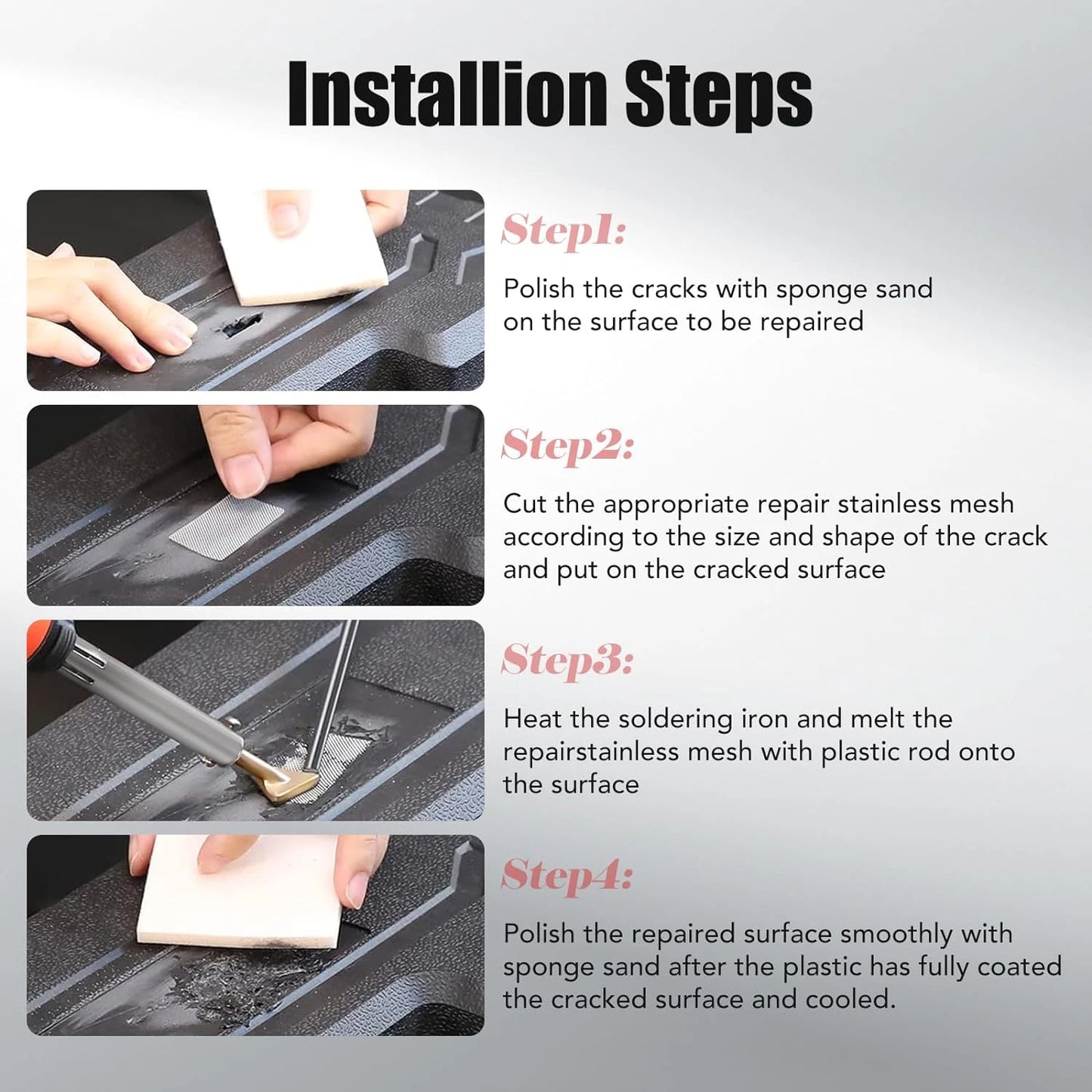 Installion Steps

Step1:

Polish the cracks with sponge sand on the surface to be repaired

Step2:

Cut the appropriate repair stainless mesh according to the size and shape of the crack and put on the cracked surface

Step3:

Heat the soldering iron and melt the repairstainless mesh with plastic rod onto the surface

Step4:

Polish the repaired surface smoothly with sponge sand after the plastic has fully coated the cracked surface and cooled.