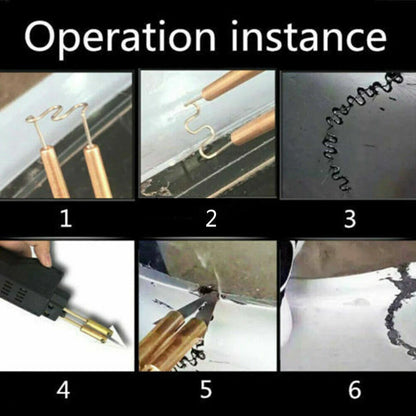 Operation instance

1

2

3

4

5

6